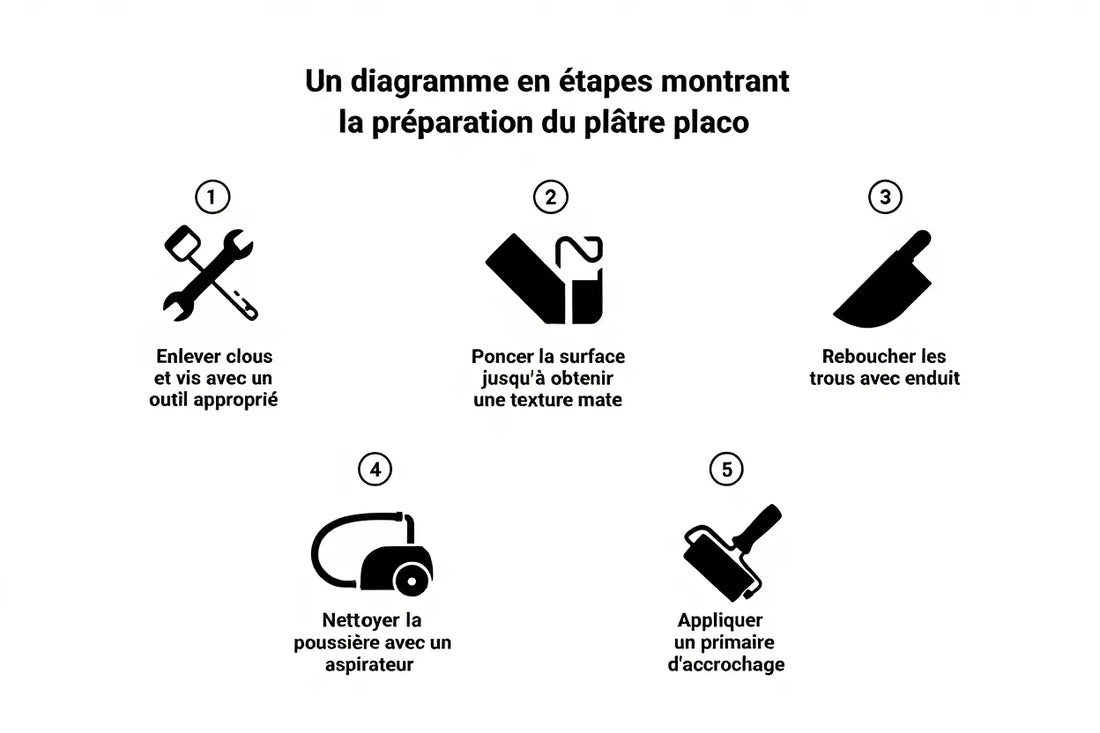 Un diagramme en étapes montrant la préparation du plâtre placo

1
Enlever clous et vis avec un outil approprié

2
Poncer la surface jusqu'à obtenir une texture mate

3
Reboucher les trous avec enduit

4
Nettoyer la poussière avec un aspirateur

5
Appliquer un primaire d'accrochage